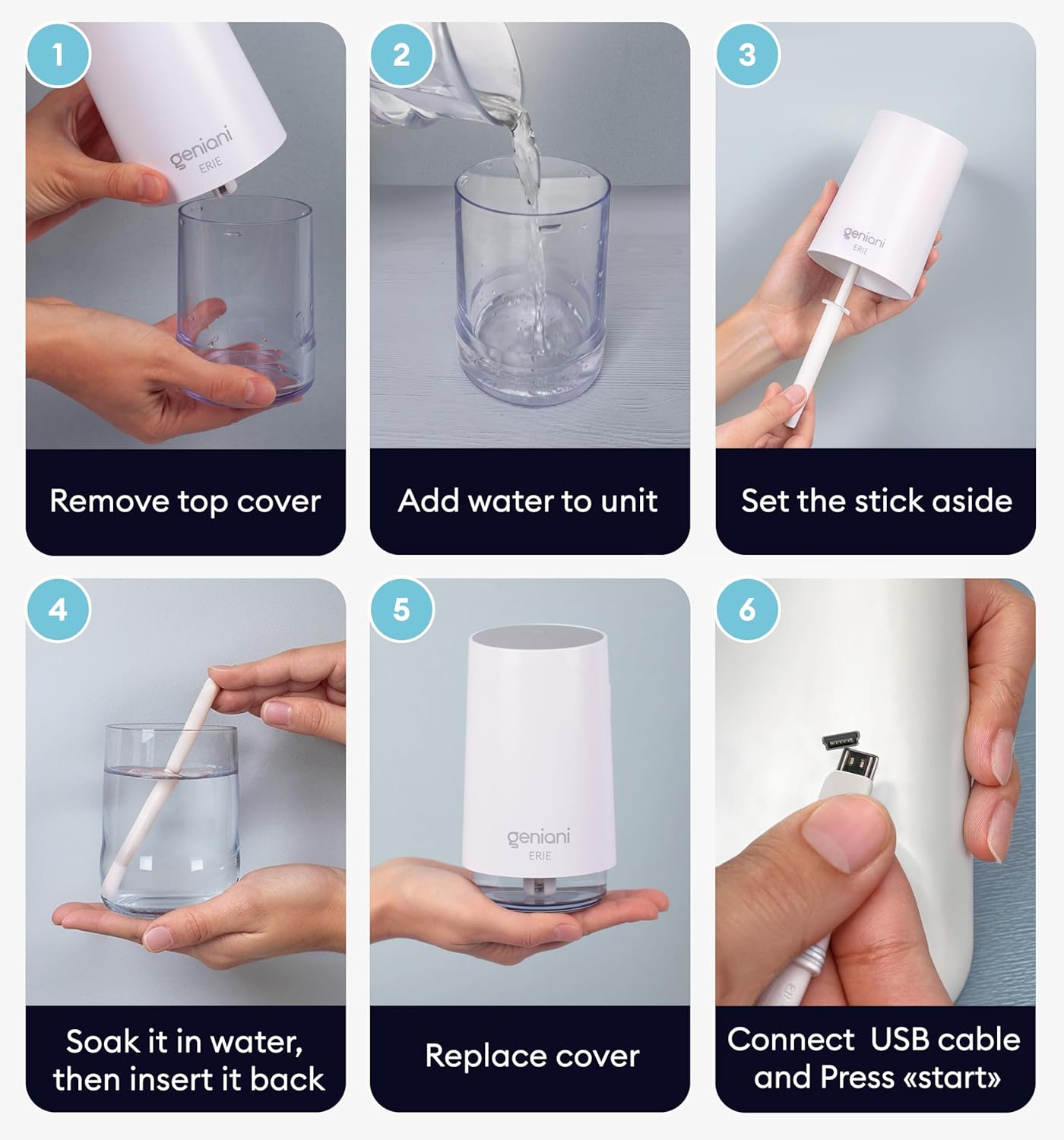 1

geniani
ERIE

Remove top cover

2

Add water to unit

3

geniani
ERIE

Set the stick aside

4

Soak it in water, then insert it back

5

geniani
ERIE

Replace cover

6

Connect USB cable and Press «start»